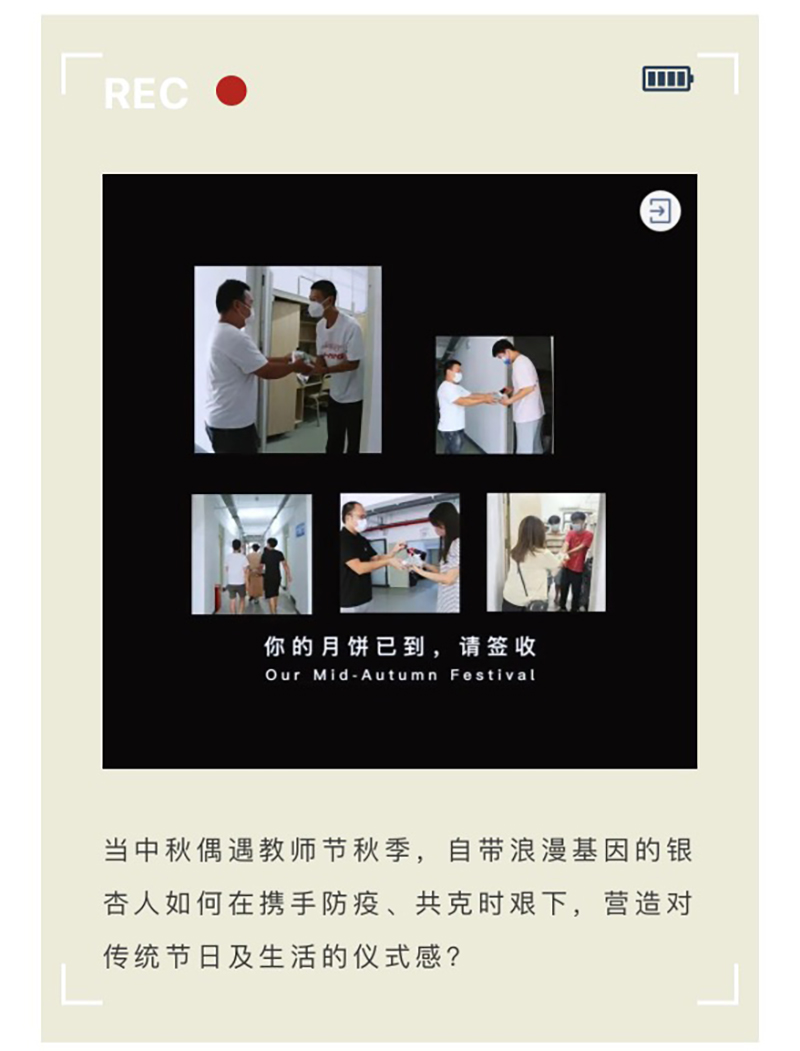 REC

你的月饼已到，请签收

Our Mid-Autumn Festival

当中秋偶遇教师节秋季，自带浪漫基因的银杏人如何在携手防疫、共克时艰下，营造对传统节日及生活的仪式感？